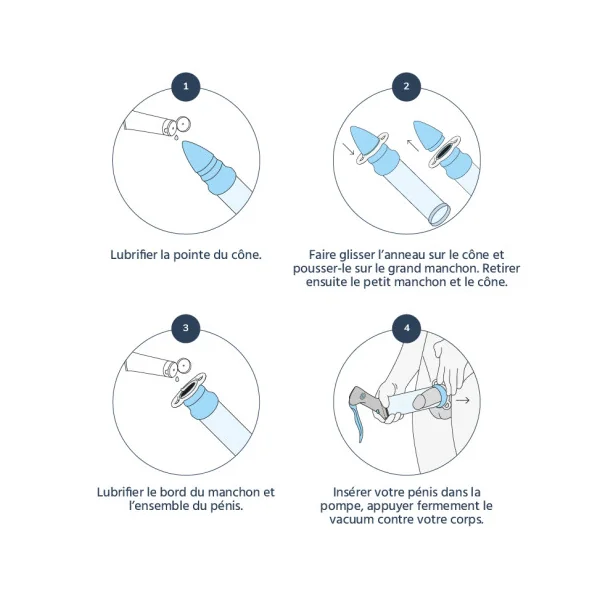 1

Lubrifier la pointe du cône.

2

Faire glisser l'anneau sur le cône et pousser-le sur le grand manchon. Retirer ensuite le petit manchon et le cône.

3

Lubrifier le bord du manchon et l'ensemble du pénis.

4

Insérer votre pénis dans la pompe, appuyer fermement le vacuum contre votre corps.