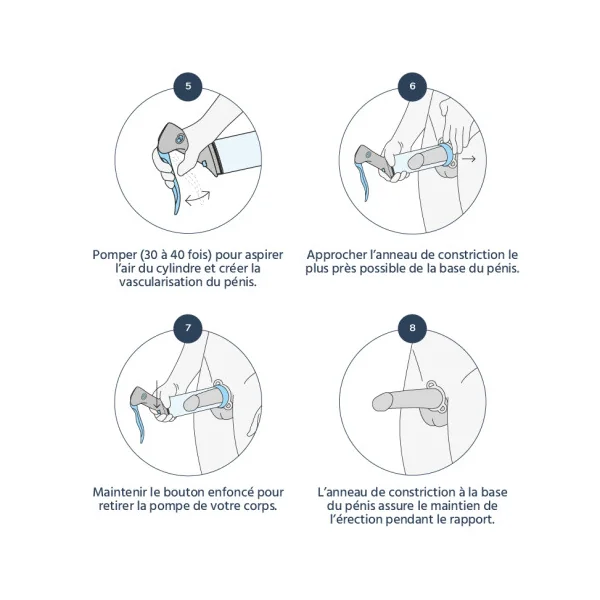 5

Pomper (30 à 40 fois) pour aspirer l'air du cylindre et créer la vascularisation du pénis.

6

Approcher l'anneau de constriction le plus près possible de la base du pénis.

7

Maintenir le bouton enfoncé pour retirer la pompe de votre corps.

8

L'anneau de constriction à la base du pénis assure le maintien de l'érection pendant le rapport.