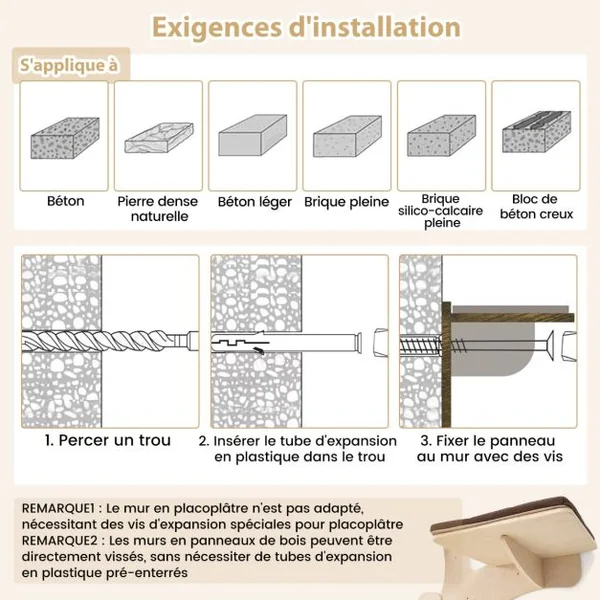 Exigences d'installation

S'applique à

Béton

Pierre dense naturelle

Béton léger

Brique pleine

Brique silico-calcaire pleine

Bloc de béton creux

1. Percer un trou

2. Insérer le tube d'expansion en plastique dans le trou

3. Fixer le panneau au mur avec des vis

REMARQUE1 : Le mur en placoplâtre n'est pas adapté, nécessitant des vis d'expansion spéciales pour placoplâtre
REMARQUE2 : Les murs en panneaux de bois peuvent être directement vissés, sans nécessiter de tubes d'expansion en plastique pré-enterrés