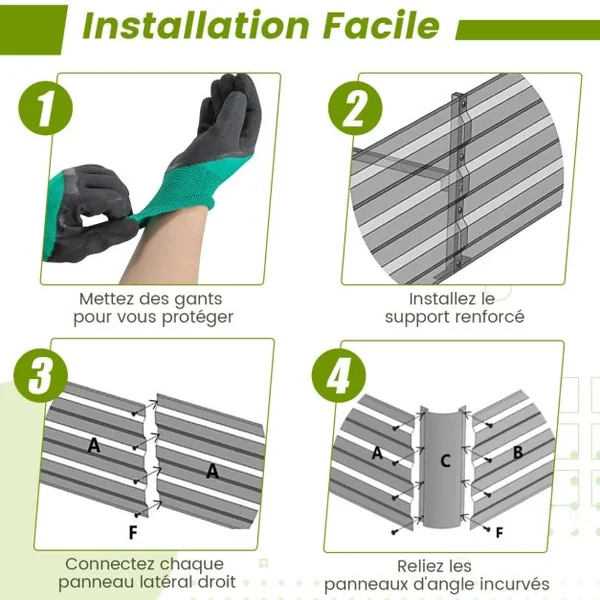 Installation Facile

1

Mettez des gants pour vous protéger

2

Installez le support renforcé

3

A

A

F

Connectez chaque panneau latéral droit

4

A

C

B

F

Reliez les panneaux d'angle incurvés