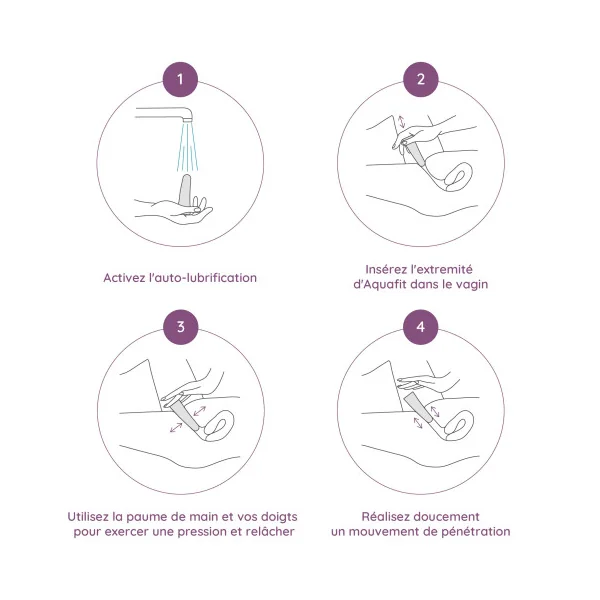 1

Activez l'auto-lubrification

2

Insérez l'extremité d'Aquafit dans le vagin

3

Utilisez la paume de main et vos doigts pour exercer une pression et relâcher

4

Réalisez doucement un mouvement de pénétration