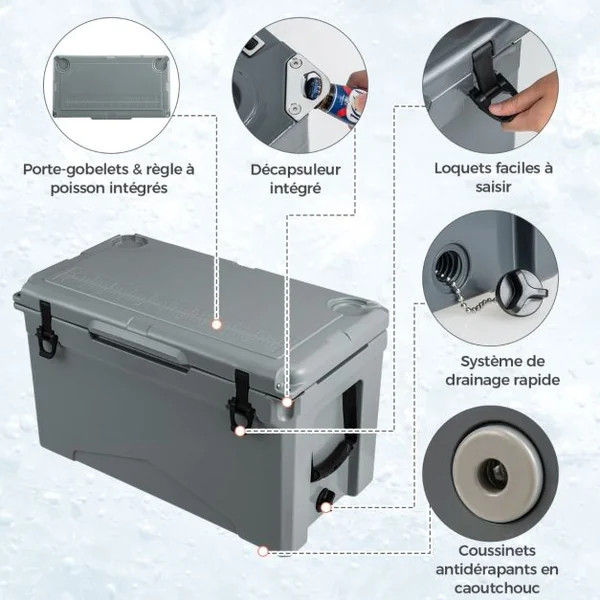 Porte-gobelets & règle à poisson intégrés

Décapsuleur intégré

Loquets faciles à saisir

Système de drainage rapide

Coussinets antidérapants en caoutchouc