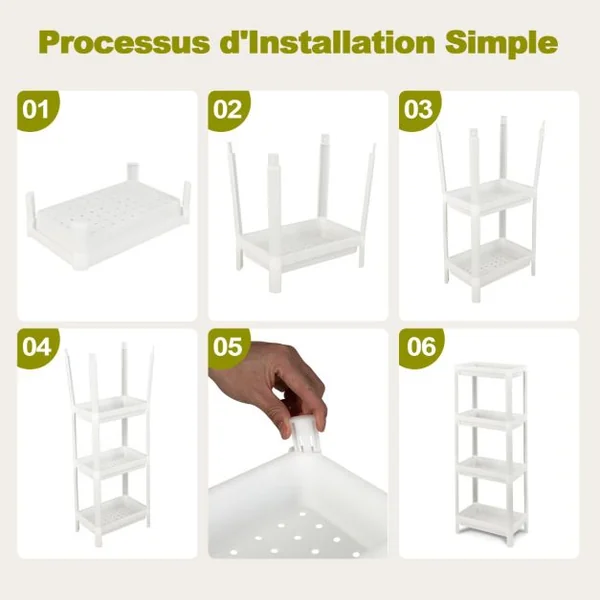 Processus d'Installation Simple

01

02

03

04

05

06