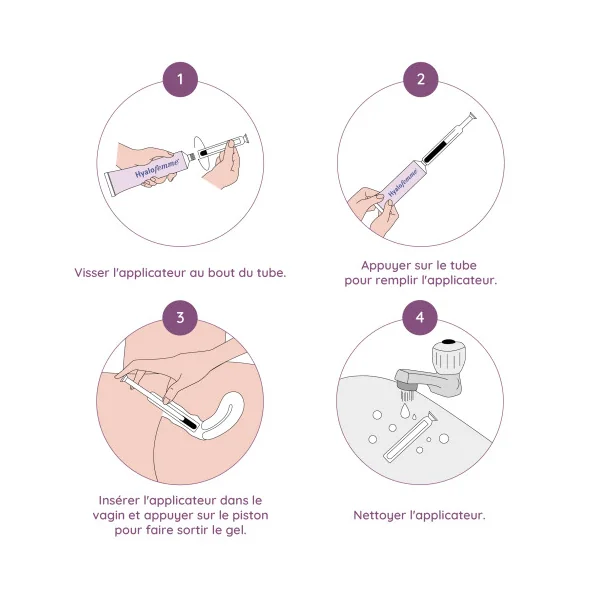 1

Hyalofemme

Visser l'applicateur au bout du tube.

2

Hyalofemme

Appuyer sur le tube pour remplir l'applicateur.

3

Insérer l'applicateur dans le vagin et appuyer sur le piston pour faire sortir le gel.

4

Nettoyer l'applicateur.