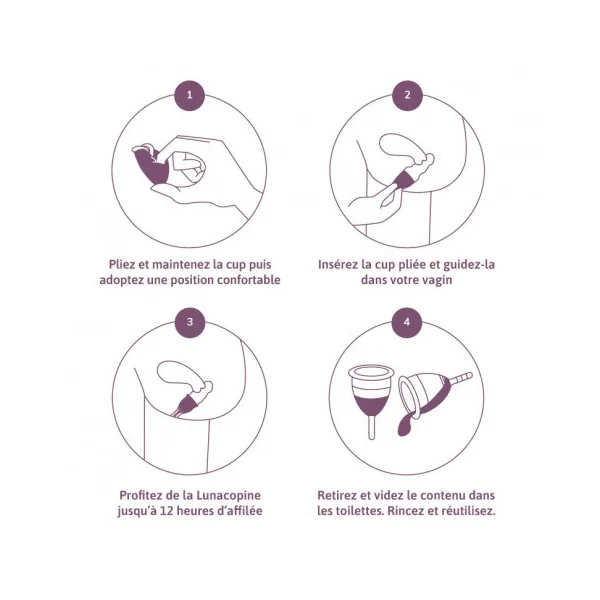 1

Pliez et maintenez la cup puis adoptez une position confortable

2

Insérez la cup pliée et guidez-la dans votre vagin

3

Profitez de la Lunacopine jusqu'à 12 heures d'affilée

4

Retirez et videz le contenu dans les toilettes. Rincez et réutilisez.