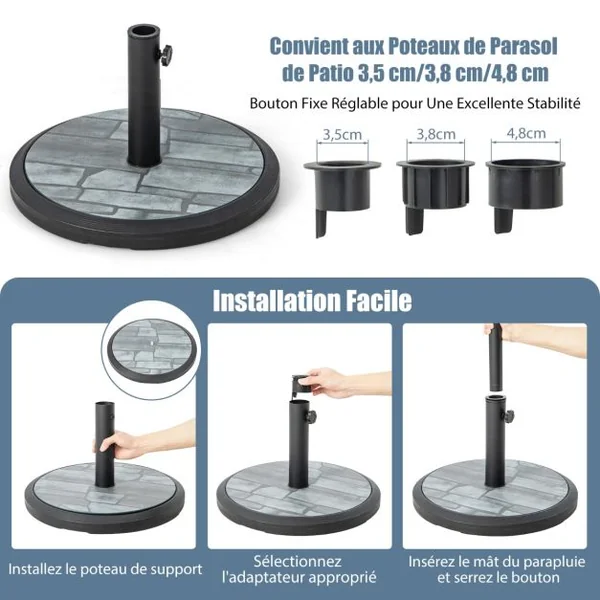 Convient aux Poteaux de Parasol de Patio 3,5 cm/3,8 cm/4,8 cm

Bouton Fixe Réglable pour Une Excellente Stabilité

3,5cm

3,8cm

4,8cm

Installation Facile

Installez le poteau de support

Sélectionnez l'adaptateur approprié

Insérez le mât du parapluie et serrez le bouton