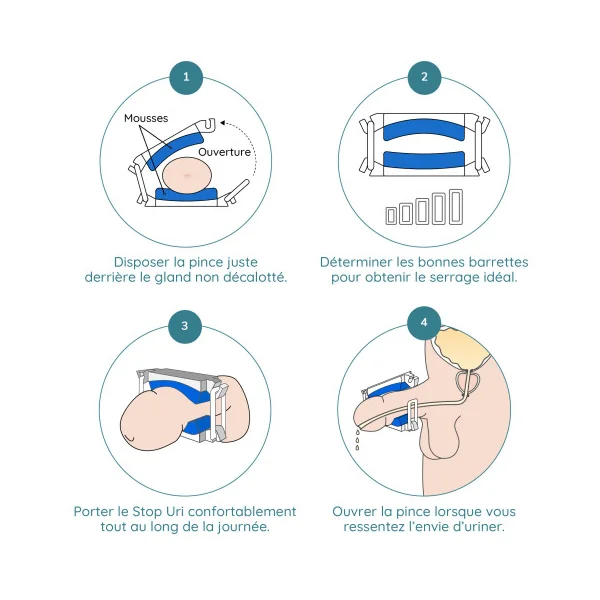 1

Mousses

Ouverture

Disposer la pince juste derrière le gland non décalotté.

2

Déterminer les bonnes barrettes pour obtenir le serrage idéal.

3

Porter le Stop Uri confortablement tout au long de la journée.

4

Ouvrer la pince lorsque vous ressentez l'envie d'uriner.