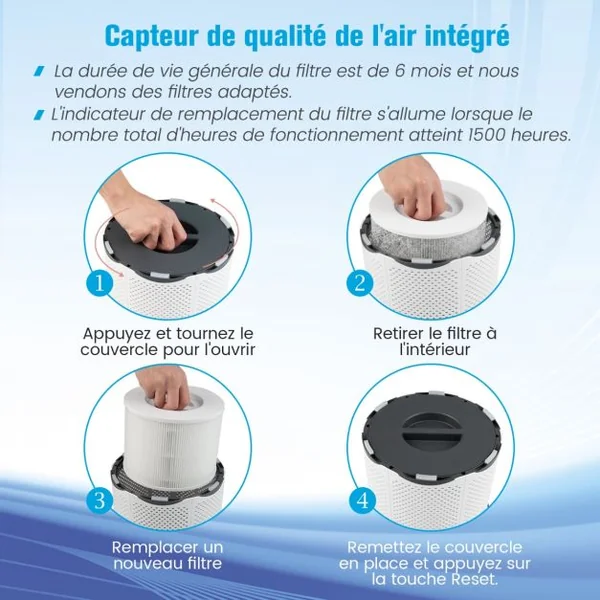 Capteur de qualité de l'air intégré

La durée de vie générale du filtre est de 6 mois et nous vendons des filtres adaptés.

L'indicateur de remplacement du filtre s'allume lorsque le nombre total d'heures de fonctionnement atteint 1500 heures.

1

Appuyez et tournez le couvercle pour l'ouvrir

2

Retirer le filtre à l'intérieur

3

Remplacer un nouveau filtre

4

Remettez le couvercle en place et appuyez sur la touche Reset.