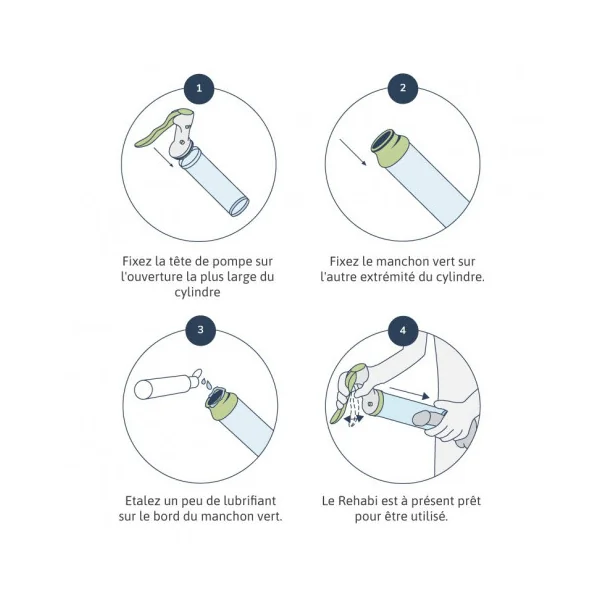 1

Fixez la tête de pompe sur l'ouverture la plus large du cylindre

2

Fixez le manchon vert sur l'autre extrémité du cylindre.

3

Etalez un peu de lubrifiant sur le bord du manchon vert.

4

Le Rehabi est à présent prêt pour être utilisé.