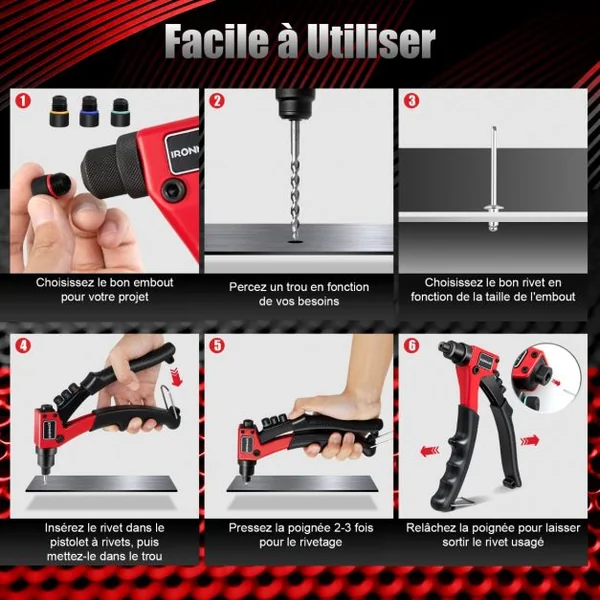 Facile à Utiliser

1

IRONI

Choisissez le bon embout pour votre projet

2

Percez un trou en fonction de vos besoins

3

Choisissez le bon rivet en fonction de la taille de l'embout

4

Insérez le rivet dans le pistolet à rivets, puis mettez-le dans le trou

5

Pressez la poignée 2-3 fois pour le rivetage

6

Relâchez la poignée pour laisser sortir le rivet usagé