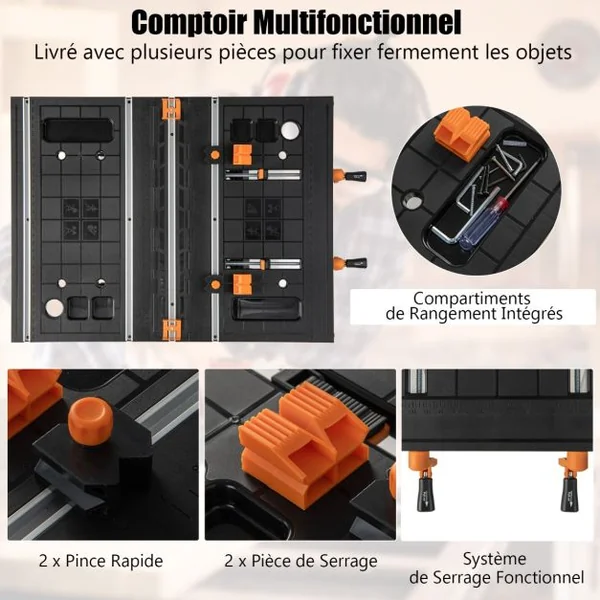 Comptoir Multifonctionnel
Livré avec plusieurs pièces pour fixer fermement les objets

Compartiments de Rangement Intégrés

2 x Pince Rapide

2 x Pièce de Serrage

Système de Serrage Fonctionnel